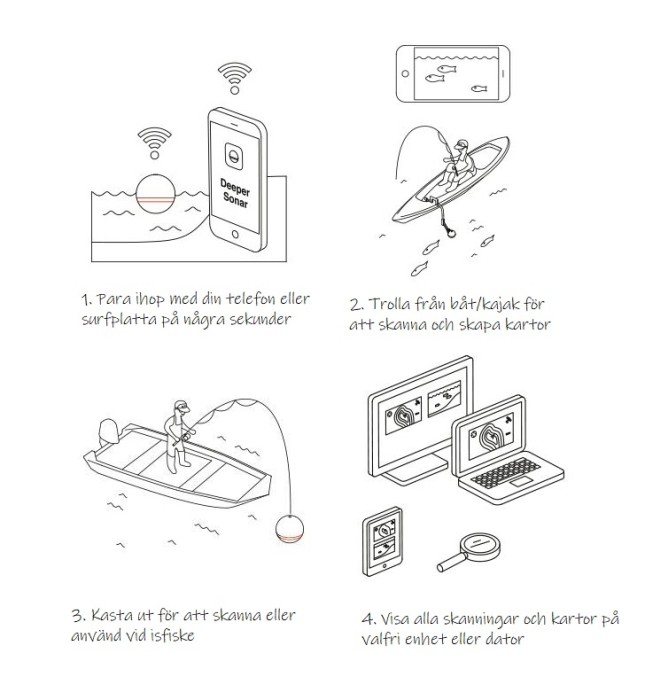 Deeper Sonar

1. Para ihop med din telefon eller surfplatta på några sekunder

2. Trolla från båt/kajak för att skanna och skapa kartor

3. Kasta ut för att skanna eller använd vid isfiske

4. Visa alla skanningar och kartor på valfri enhet eller dator